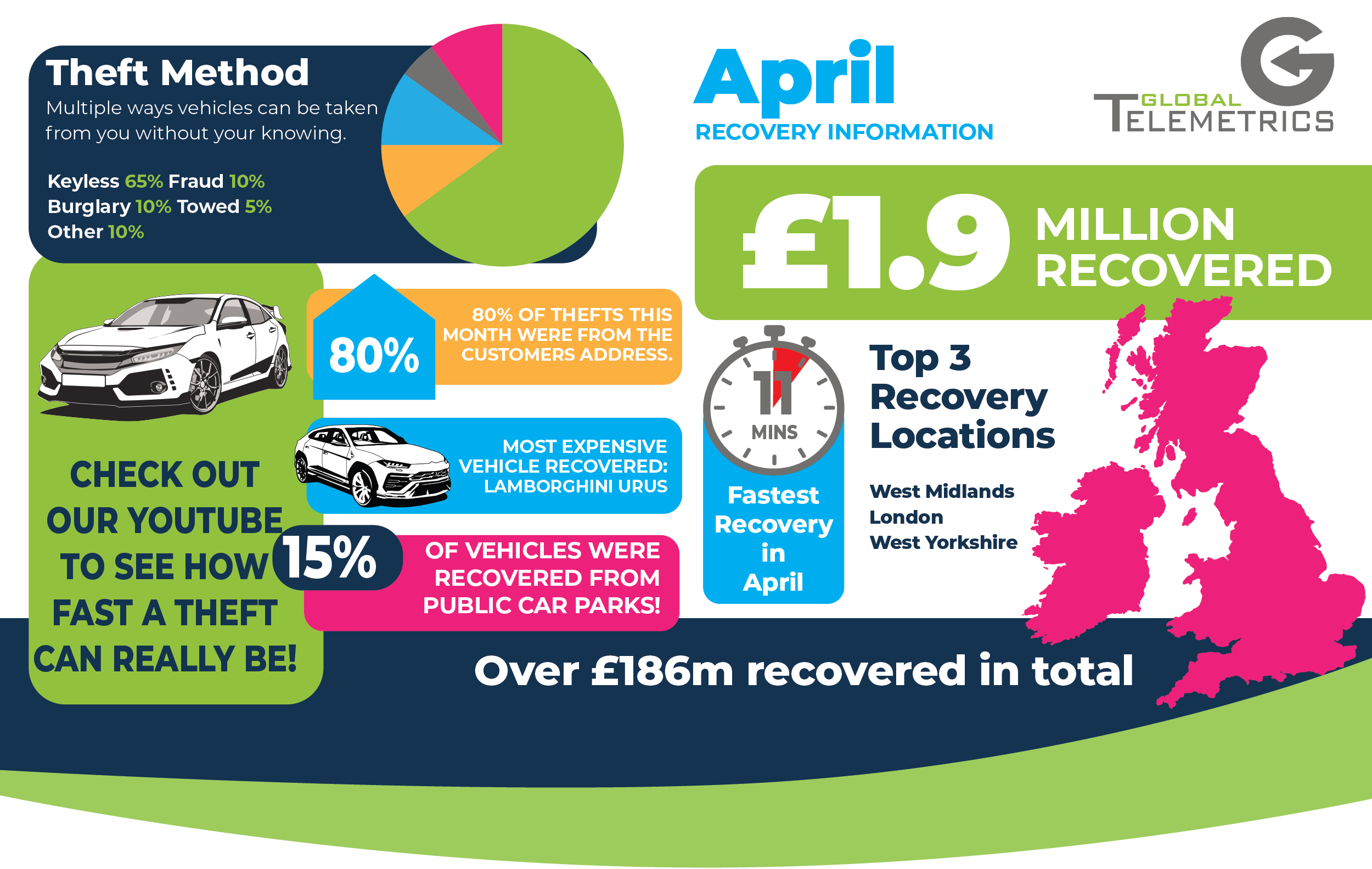 Theft Method

Multiple ways vehicles can be taken from you without your knowing.

Keyless 65% Fraud 10%
Burglary 10% Towed 5%
Other 10%

April
RECOVERY INFORMATION

GLOBAL TELEMETRICS

£1.9 MILLION RECOVERED

80%
80% OF THEFTS THIS MONTH WERE FROM THE CUSTOMERS ADDRESS.

MOST EXPENSIVE VEHICLE RECOVERED: LAMBORGHINI URUS

15%
OF VEHICLES WERE RECOVERED FROM PUBLIC CAR PARKS!

CHECK OUT OUR YOUTUBE TO SEE HOW FAST A THEFT CAN REALLY BE!

11 MINS
Fastest Recovery in April

Top 3 Recovery Locations

West Midlands
London
West Yorkshire

Over £186m recovered in total