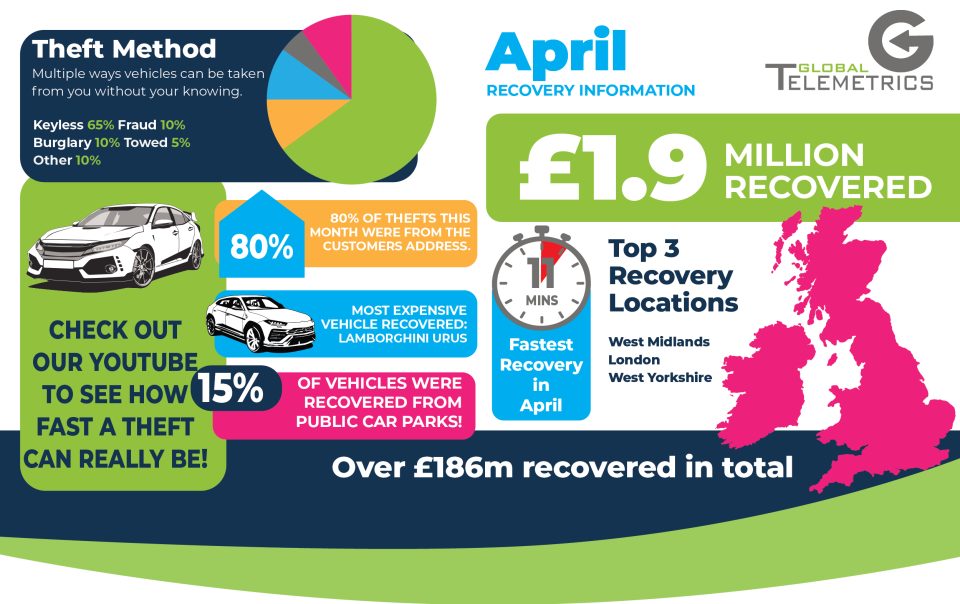 Theft Method
Multiple ways vehicles can be taken from you without your knowing.

Keyless 65% Fraud 10%
Burglary 10% Towed 5%
Other 10%

April
RECOVERY INFORMATION

GLOBAL TELEMETRICS

£1.9 MILLION RECOVERED

80%
80% OF THEFTS THIS MONTH WERE FROM THE CUSTOMERS ADDRESS.

MOST EXPENSIVE VEHICLE RECOVERED: LAMBORGHINI URUS

15%
OF VEHICLES WERE RECOVERED FROM PUBLIC CAR PARKS!

CHECK OUT OUR YOUTUBE TO SEE HOW FAST A THEFT CAN REALLY BE!

11 MINS
Fastest Recovery in April

Top 3 Recovery Locations
West Midlands
London
West Yorkshire

Over £186m recovered in total