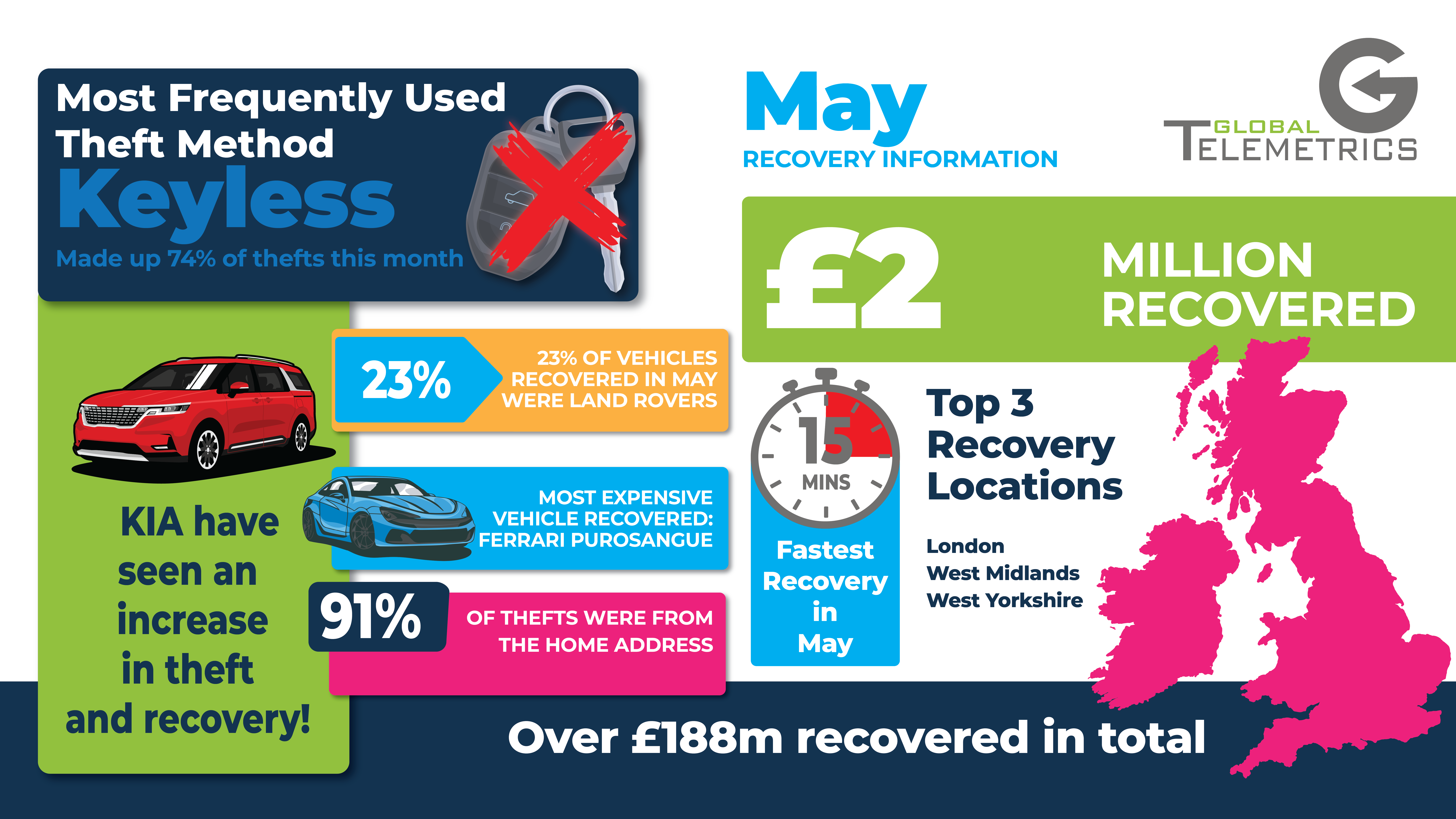 Most Frequently Used Theft Method
Keyless
Made up 74% of thefts this month

May
RECOVERY INFORMATION

GLOBAL TELEMETRICS

£2 MILLION RECOVERED

23%
23% OF VEHICLES RECOVERED IN MAY WERE LAND ROVERS

MOST EXPENSIVE VEHICLE RECOVERED: FERRARI PUROSANGUE

91%
OF THEFTS WERE FROM THE HOME ADDRESS

KIA have seen an increase in theft and recovery!

15 MINS
Fastest Recovery in May

Top 3 Recovery Locations

London
West Midlands
West Yorkshire

Over £188m recovered in total