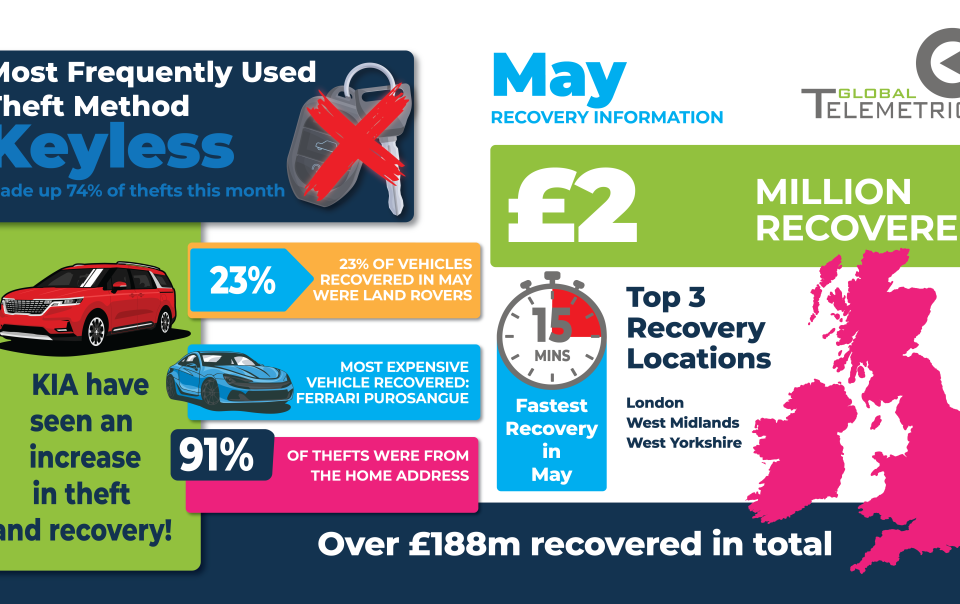 Most Frequently Used
Theft Method
Keyless
ade up 74% of thefts this month

May
RECOVERY INFORMATION

GLOBAL
TELEMETRIC

£2
MILLION
RECOVERE

23%
23% OF VEHICLES RECOVERED IN MAY WERE LAND ROVERS

MOST EXPENSIVE VEHICLE RECOVERED: FERRARI PUROSANGUE

91%
OF THEFTS WERE FROM THE HOME ADDRESS

KIA have seen an increase in theft and recovery!

15
MINS
Fastest Recovery in May

Top 3 Recovery Locations
London
West Midlands
West Yorkshire

Over £188m recovered in total